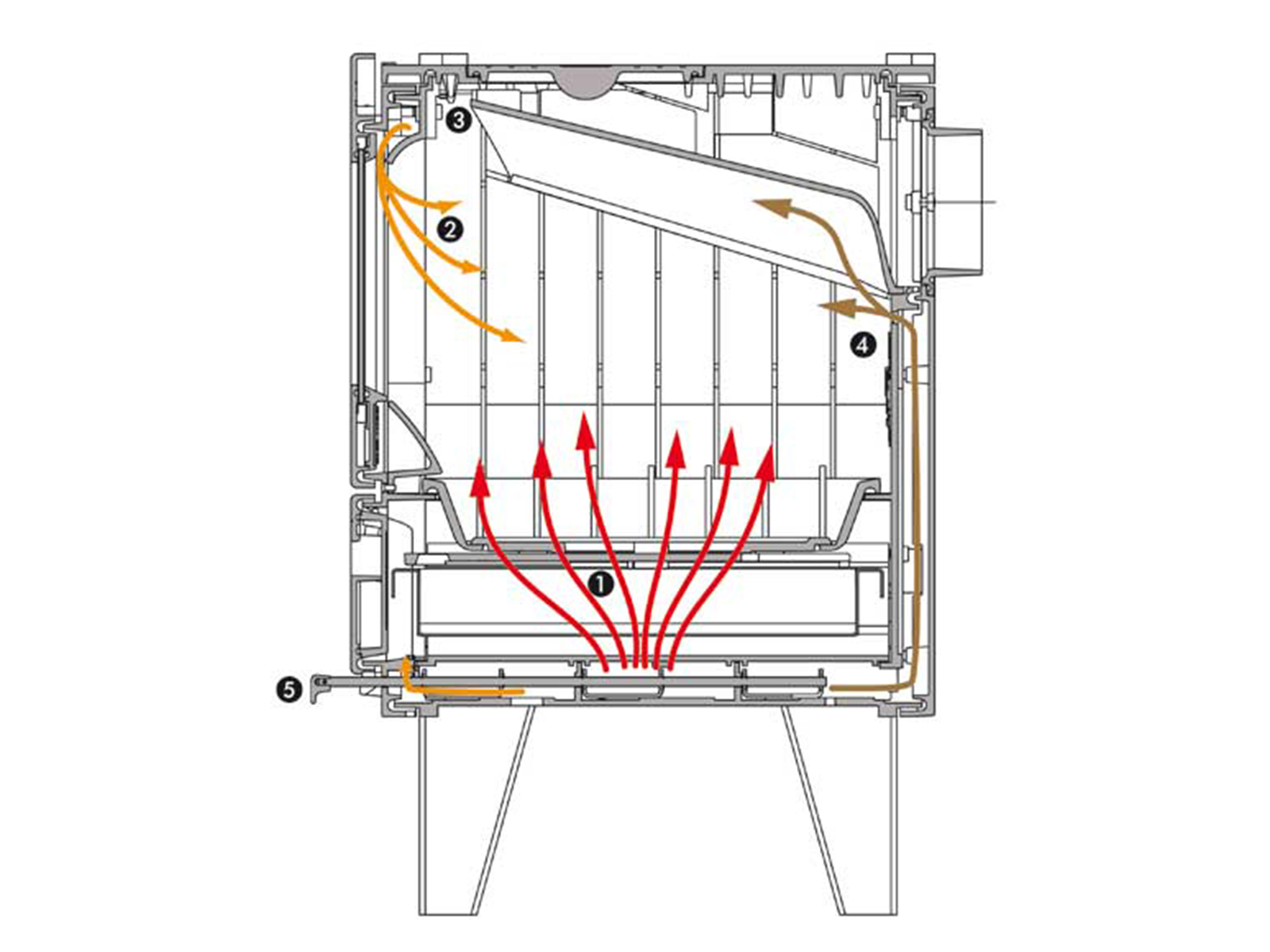 3
2
4
1
5